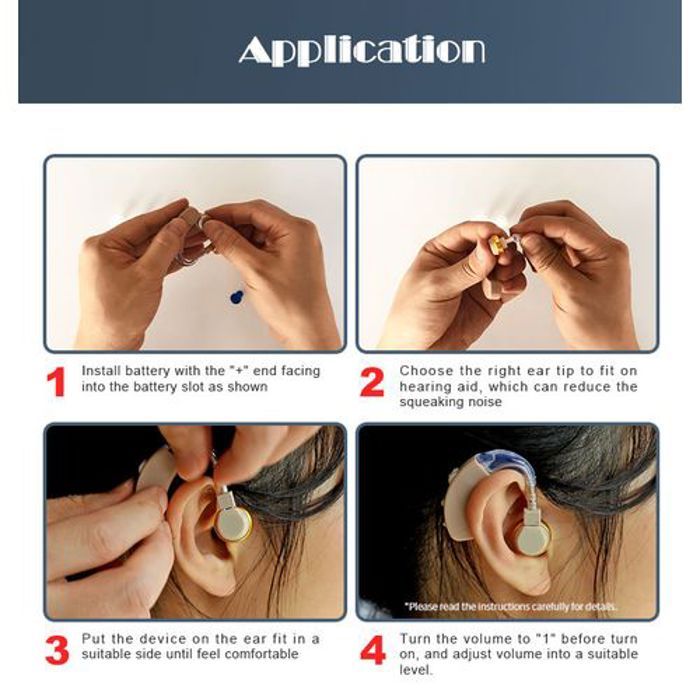 Application

1 Install battery with the "+" end facing into the battery slot as shown

2 Choose the right ear tip to fit on hearing aid, which can reduce the squeaking noise

*Please read the instructions carefully for details.

3 Put the device on the ear fit in a suitable side until feel comfortable

4 Turn the volume to "1" before turn on, and adjust volume into a suitable level.